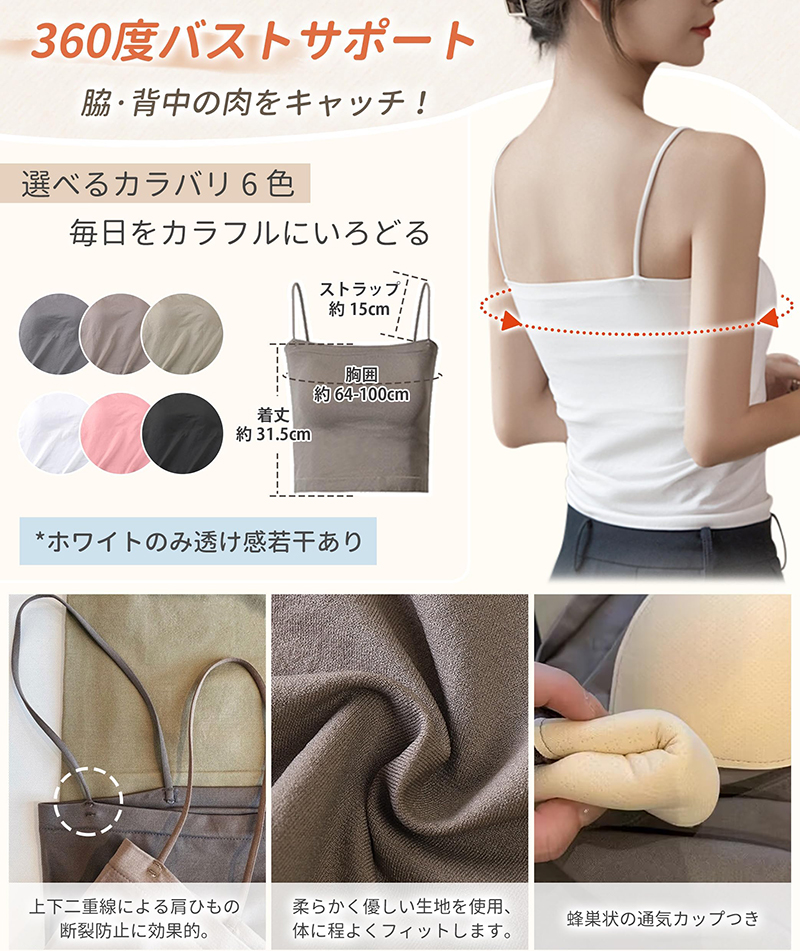 360度バストサポート

脇･背中の肉をキャッチ！

選べるカラバリ６色

毎日をカラフルにいろどる

ストラップ
約 15cm

胸囲
約 64-100cm

着丈
約 31.5cm

*ホワイトのみ透け感若干あり

上下二重線による肩ひもの断裂防止に効果的。

柔らかく優しい生地を使用、体に程よくフィットします。

蜂巣状の通気カップつき