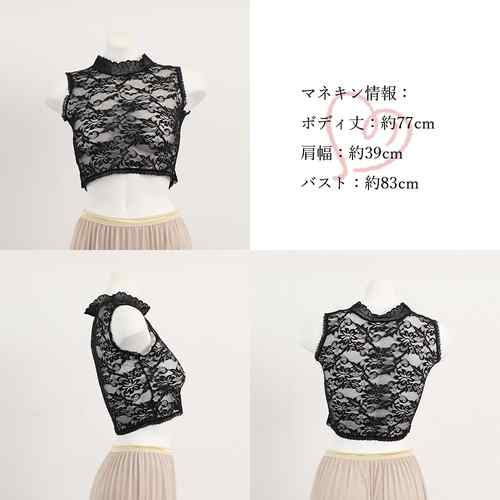 マネキン情報：
ボディ丈：約77cm
肩幅：約39cm
バスト：約83cm