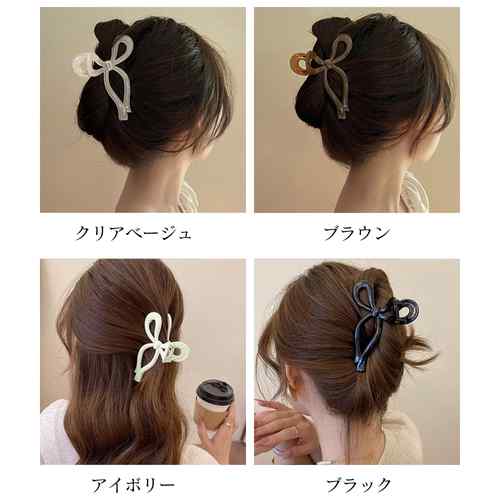 クリアベージュ

ブラウン

アイボリー

ブラック