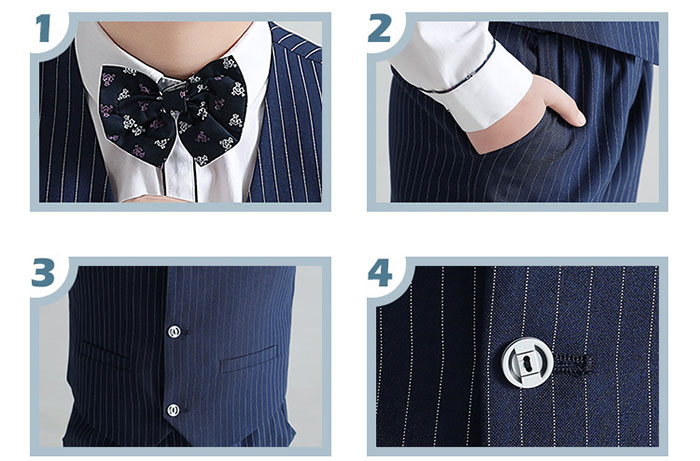 1

2

3

4