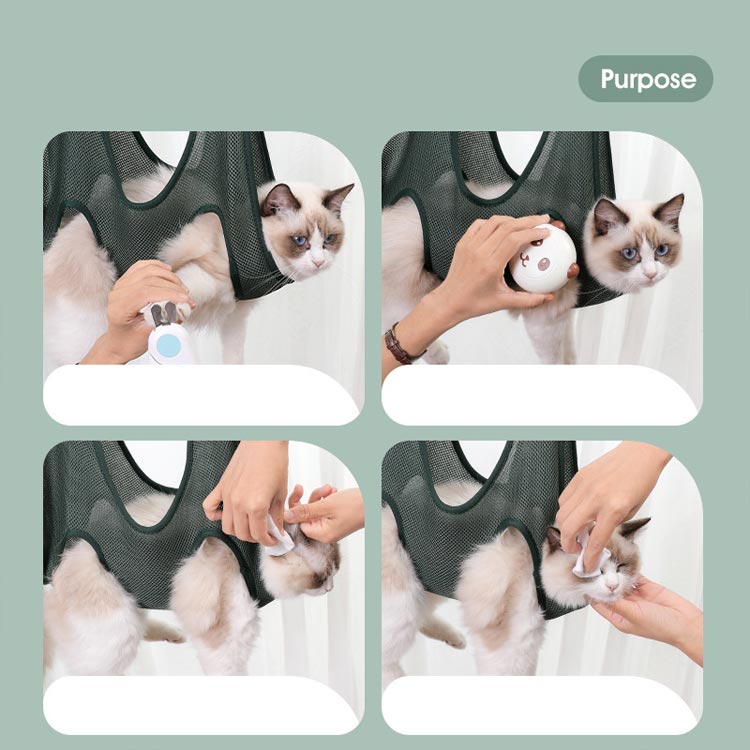 Purpose