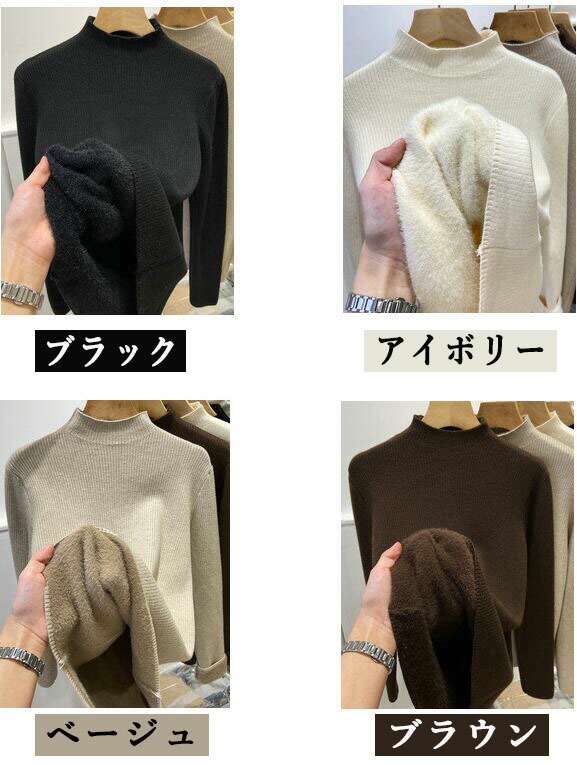 ブラック

アイボリー

ベージュ

ブラウン