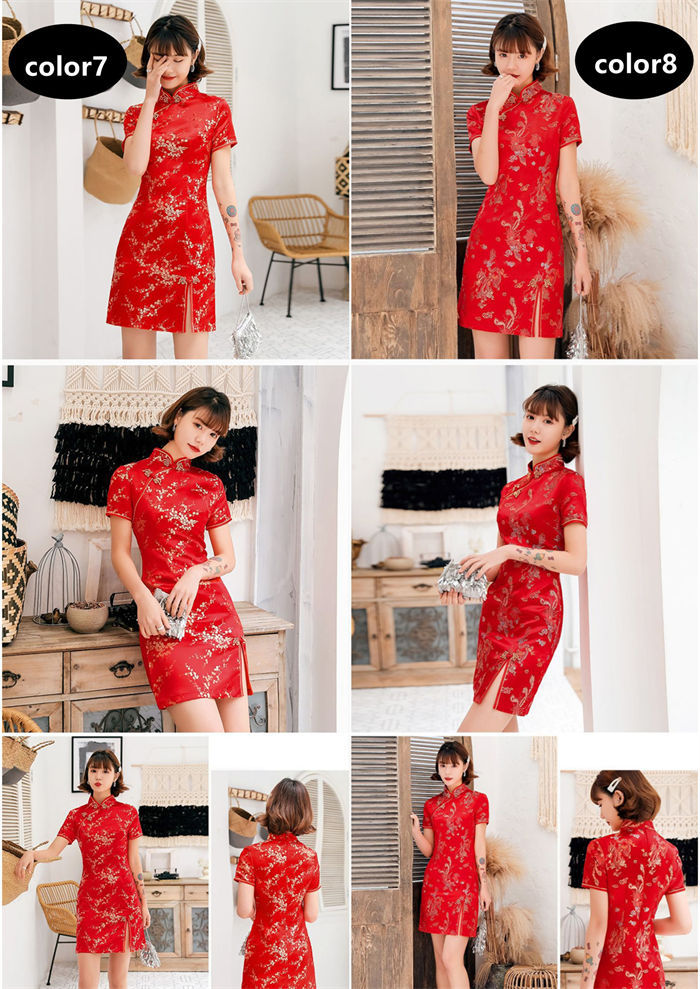 color7

color8