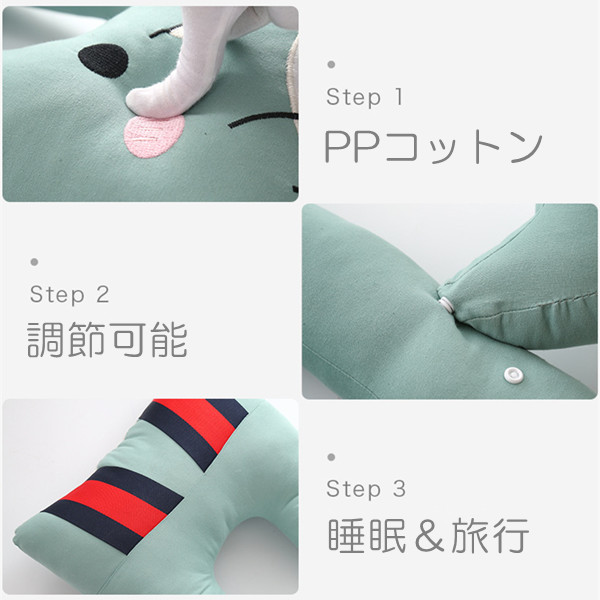 Step 1
PPコットン

Step 2
調節可能

Step 3
睡眠＆旅行